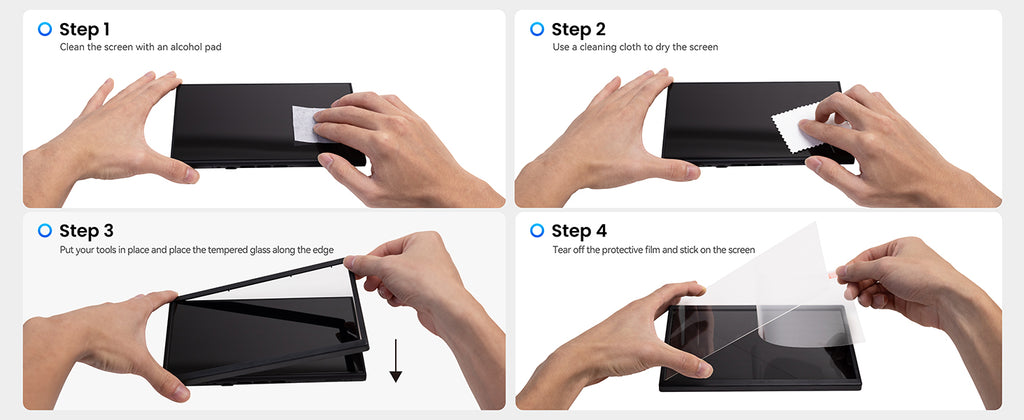 Step 1
Clean the screen with an alcohol pad

Step 2
Use a cleaning cloth to dry the screen

Step 3
Put your tools in place and place the tempered glass along the edge

Step 4
Tear off the protective film and stick on the screen